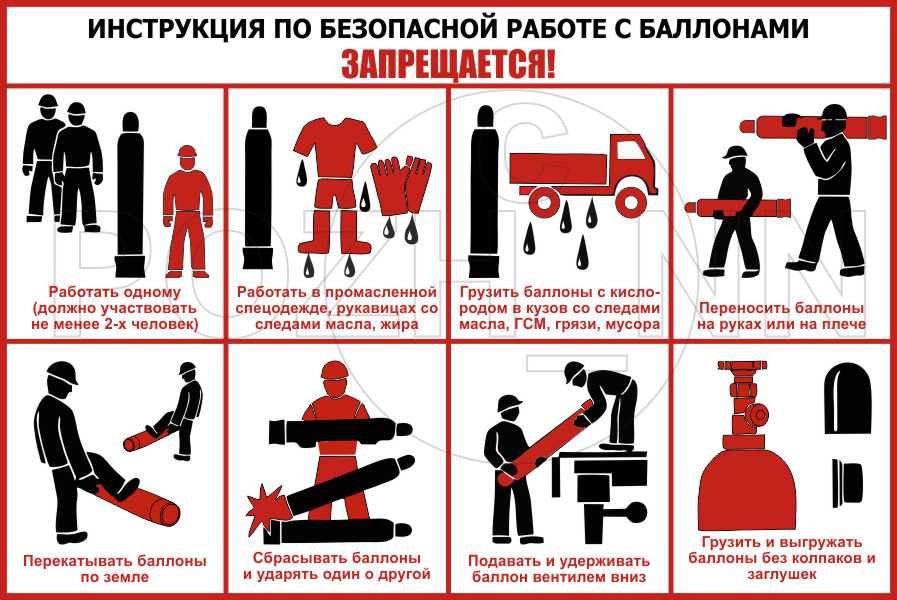 ИНСТРУКЦИЯ ПО БЕЗОПАСНОЙ РАБОТЕ С БАЛЛОНАМИ

ЗАПРЕЩАЕТСЯ!

Работать одному (должно участвовать не менее 2-х человек)

Работать в промасленной спецодежде, рукавицах со следами масла, жира

Грузить баллоны с кислородом в кузов со следами масла, ГСМ, грязи, мусора

Переносить баллоны на руках или на плече

Перекатывать баллоны по земле

Сбрасывать баллоны и ударять один о другой

Подавать и удерживать баллон вентилем вниз

Грузить и выгружать баллоны без колпаков и заглушек